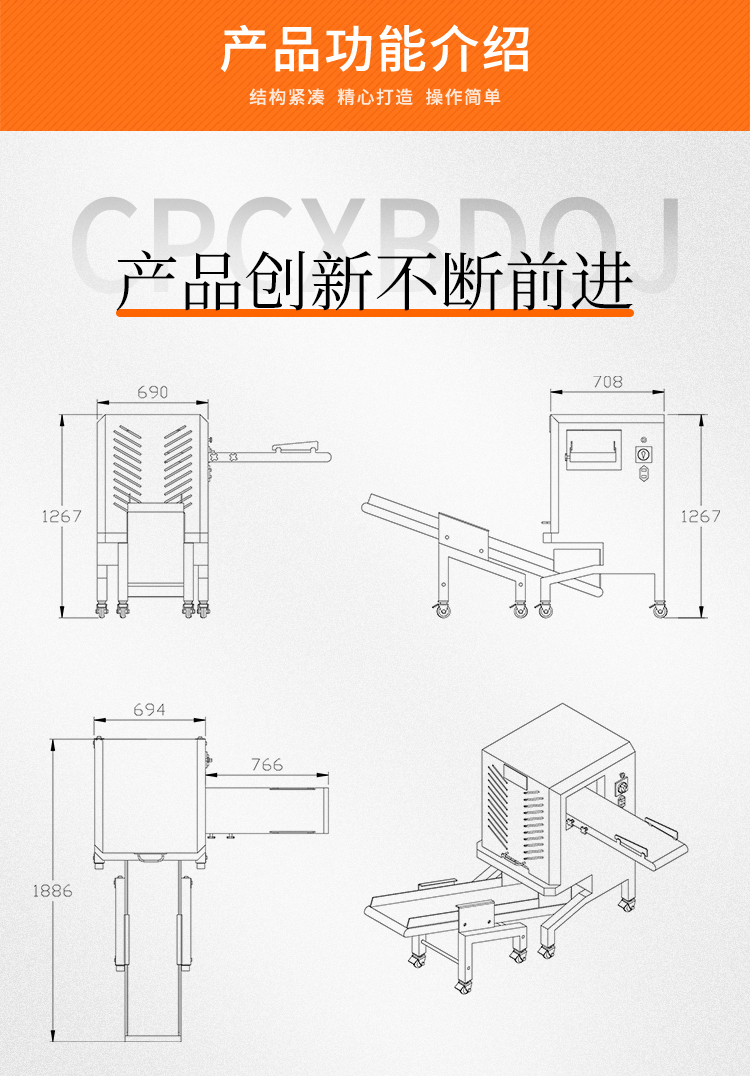 产品功能介绍

结构紧凑　精心打造　操作简单

CPCXBDQJ

产品创新不断前进

690

1267

708

1267

694

766

1886