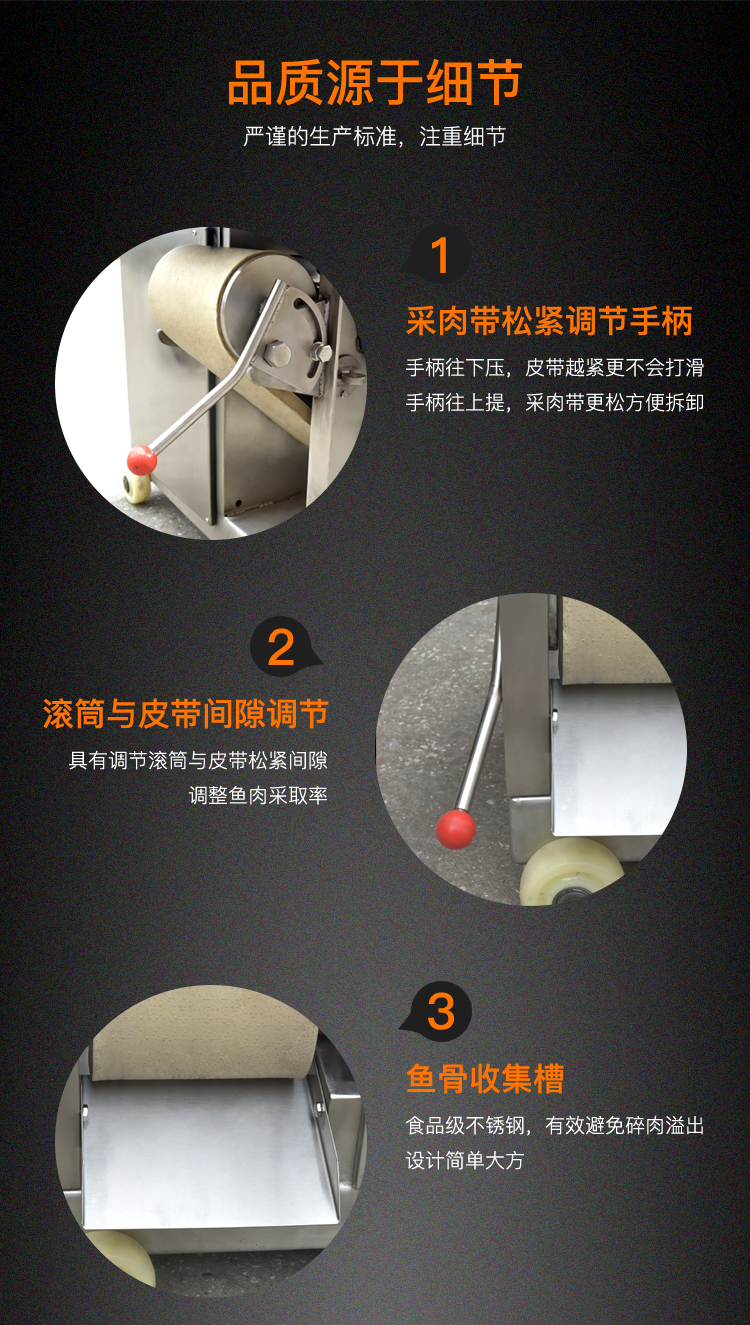 品质源于细节

严谨的生产标准，注重细节

1

采肉带松紧调节手柄

手柄往下压，皮带越紧更不会打滑
手柄往上提，采肉带更松方便拆卸

2

滚筒与皮带间隙调节

具有调节滚筒与皮带松紧间隙
调整鱼肉采取率

3

鱼骨收集槽

食品级不锈钢，有效避免碎肉溢出
设计简单大方